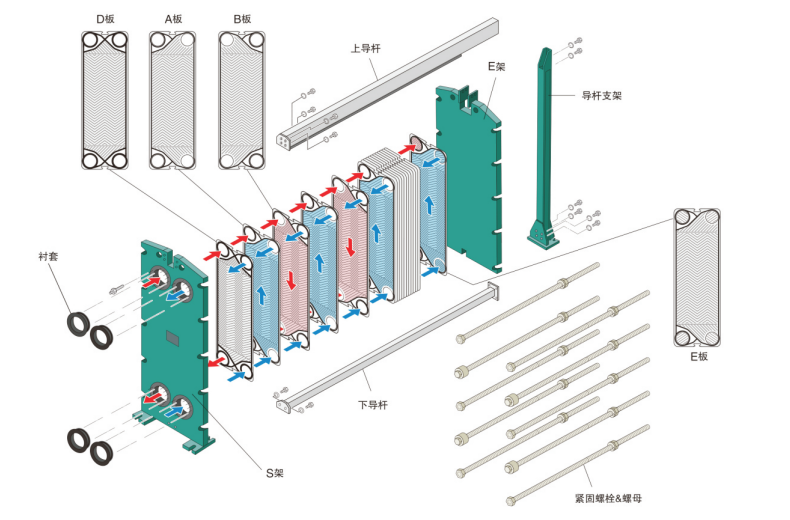 D板
A板
B板
上导杆
E架
导杆支架
衬套
E板
下导杆
S架
紧固螺栓&螺母